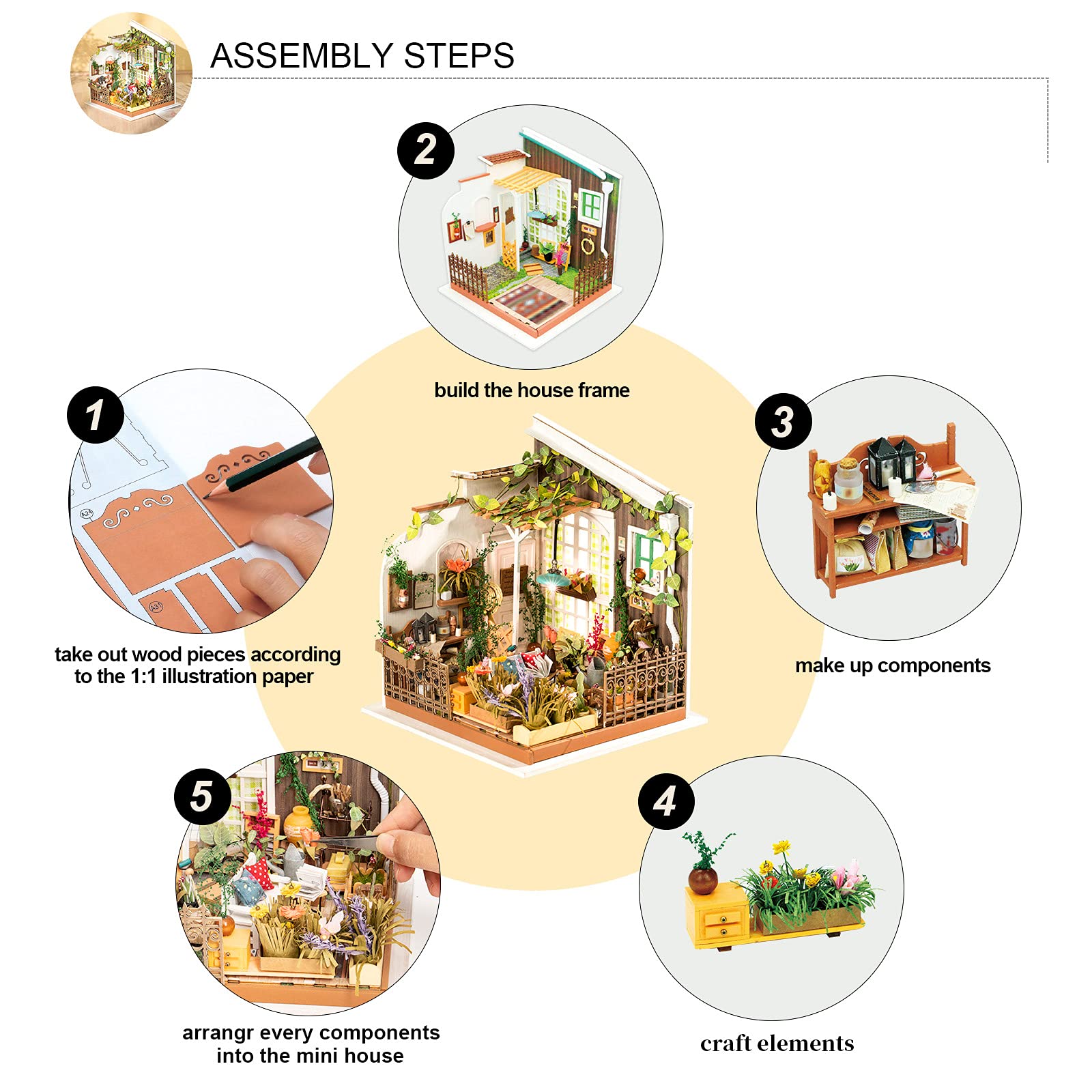 ASSEMBLY STEPS

2

build the house frame

1

A24

A31

take out wood pieces according to the 1:1 illustration paper

3

make up components

5

arrangr every components into the mini house

4

craft elements